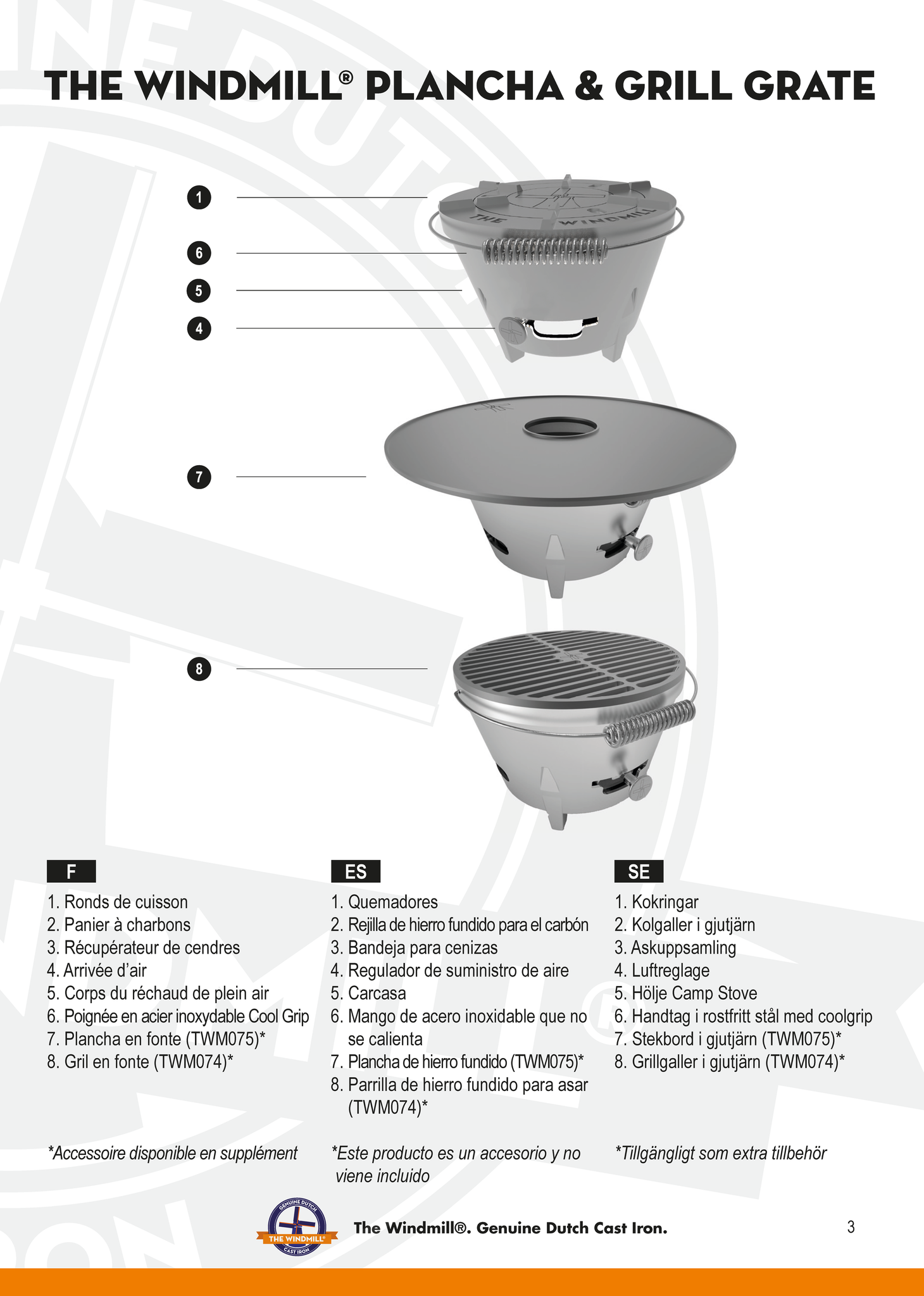 THE WINDMILL® PLANCHA & GRILL GRATE

1

6

5

4

THE WINDMILL

7

8

F

1. Ronds de cuisson
2. Panier à charbons
3. Récupérateur de cendres
4. Arrivée d'air
5. Corps du réchaud de plein air
6. Poignée en acier inoxydable Cool Grip
7. Plancha en fonte (TWM075)*
8. Gril en fonte (TWM074)*

*Accessoire disponible en supplément

ES

1. Quemadores
2. Rejilla de hierro fundido para el carbón
3. Bandeja para cenizas
4. Regulador de suministro de aire
5. Carcasa
6. Mango de acero inoxidable que no se calienta
7. Plancha de hierro fundido (TWM075)*
8. Parrilla de hierro fundido para asar (TWM074)*

*Este producto es un accesorio y no viene incluido

SE

1. Kokringar
2. Kolgaller i gjutjärn
3. Askuppsamling
4. Luftreglage
5. Hölje Camp Stove
6. Handtag i rostfritt stål med coolgrip
7. Stekbord i gjutjärn (TWM075)*
8. Grillgaller i gjutjärn (TWM074)*

*Tillgängligt som extra tillbehör

GENUINE DUTCH THE WINDMILL® CAST IRON

The Windmill®. Genuine Dutch Cast Iron.

3